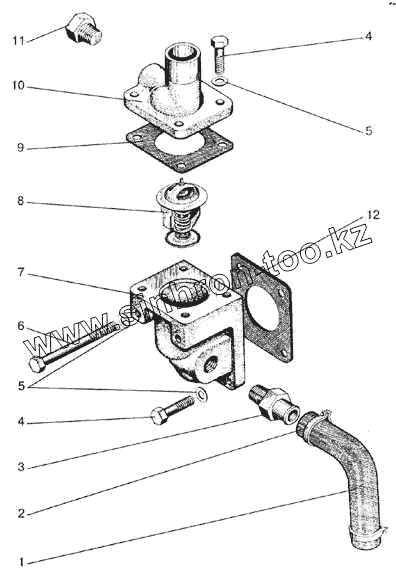 11

4

10

5

9

8

12

www.sinhron-too.kz

7

6

5

4

3

2

1